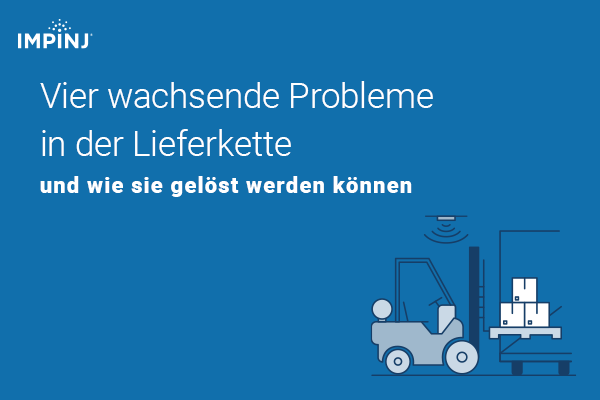 IMPINJ

Vier wachsende Probleme in der Lieferkette

und wie sie gelöst werden können